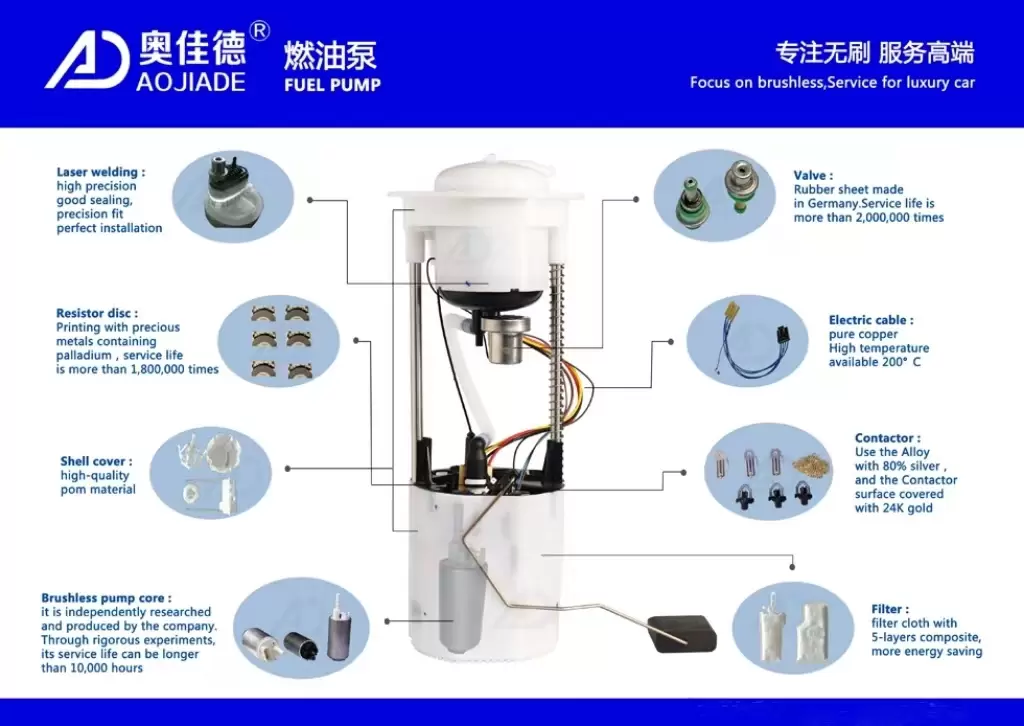 AD 奥佳德® AOJIADE

燃油泵 FUEL PUMP

专注无刷 服务高端
Focus on brushless,Service for luxury car

Laser welding :
high precision
good sealing,
precision fit
perfect installation

Resistor disc :
Printing with precious metals containing palladium , service life is more than 1,800,000 times

Shell cover :
high-quality pom material

Brushless pump core :
it is independently researched and produced by the company. Through rigorous experiments, its service life can be longer than 10,000 hours

Valve :
Rubber sheet made in Germany.Service life is more than 2,000,000 times

Electric cable :
pure copper
High temperature available 200° C

Contactor :
Use the Alloy with 80% silver , and the Contactor surface covered with 24K gold

Filter :
filter cloth with 5-layers composite, more energy saving